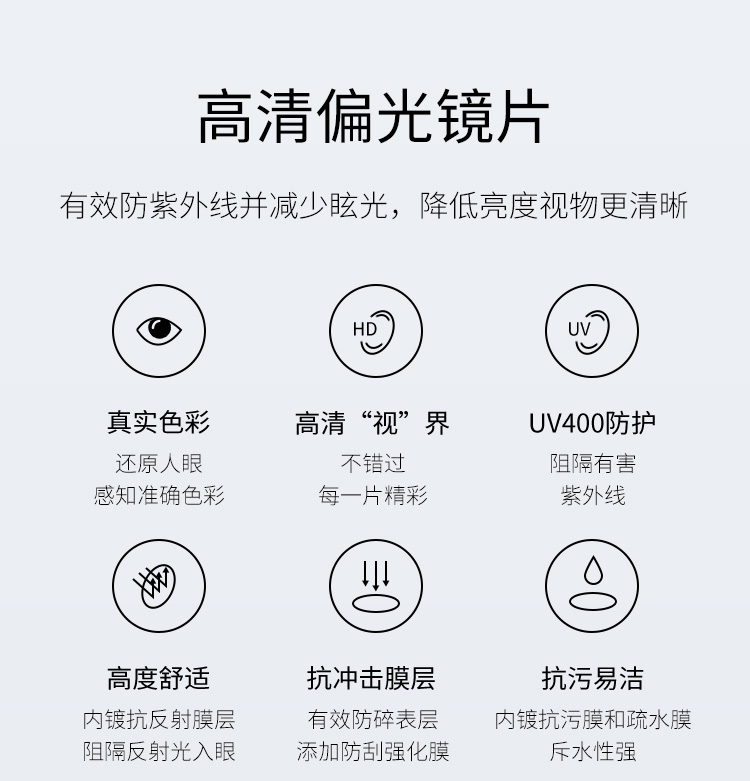 高清偏光镜片

有效防紫外线并减少眩光，降低亮度视物更清晰

HD

UV

真实色彩

还原人眼
感知准确色彩

高清“视”界

不错过
每一片精彩

UV400防护

阻隔有害
紫外线

高度舒适

内镀抗反射膜层
阻隔反射光入眼

抗冲击膜层

有效防碎表层
添加防刮强化膜

抗污易洁

内镀抗污膜和疏水膜
斥水性强