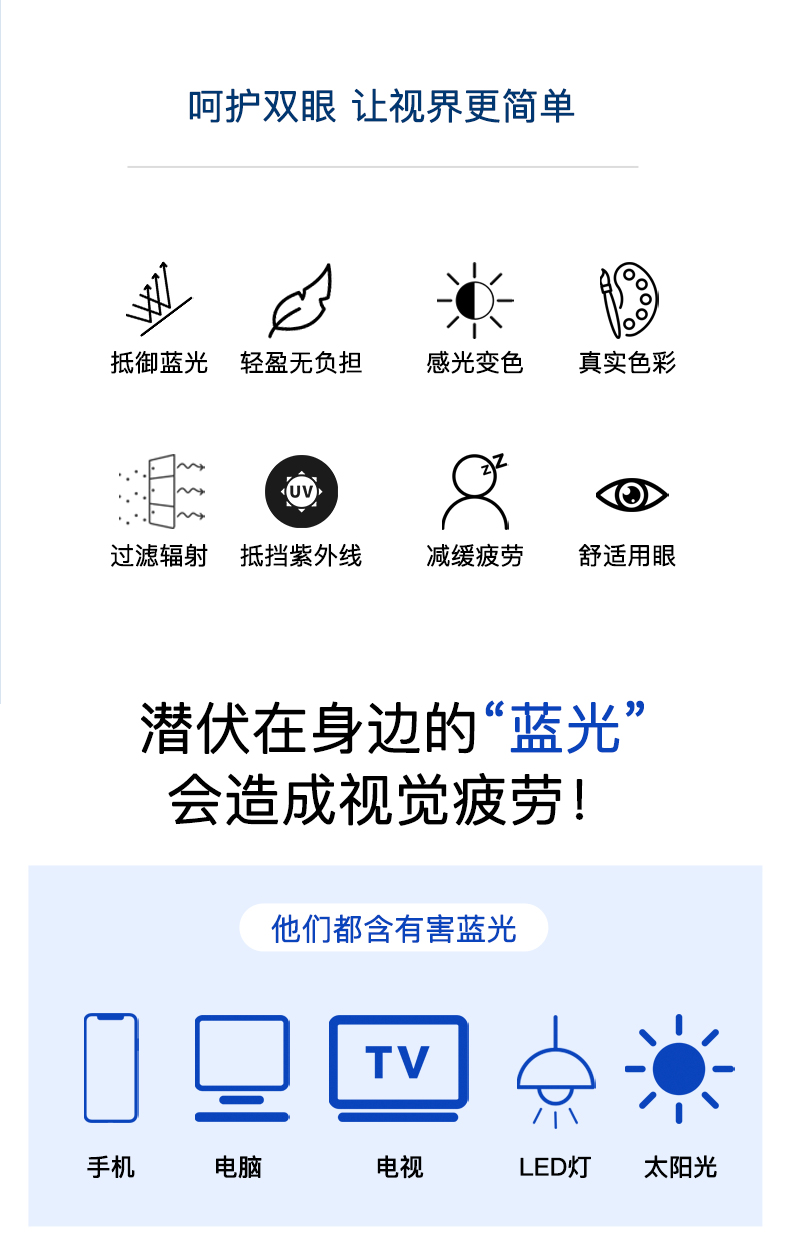 呵护双眼 让视界更简单

抵御蓝光 轻盈无负担 感光变色 真实色彩

UV

过滤辐射 抵挡紫外线 减缓疲劳 舒适用眼

潜伏在身边的“蓝光”
会造成视觉疲劳！

他们都含有害蓝光

TV

手机 电脑 电视 LED灯 太阳光