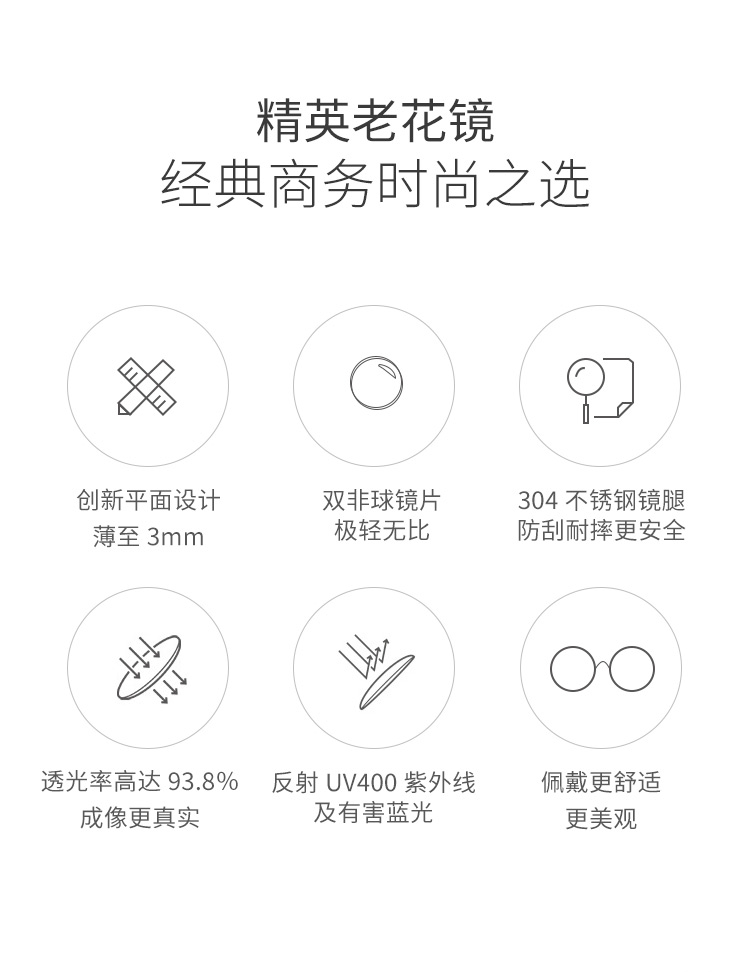 精英老花镜
经典商务时尚之选

创新平面设计
薄至3mm

双非球镜片
极轻无比

304不锈钢镜腿
防刮耐摔更安全

透光率高达93.8%
成像更真实

反射UV400紫外线
及有害蓝光

佩戴更舒适
更美观