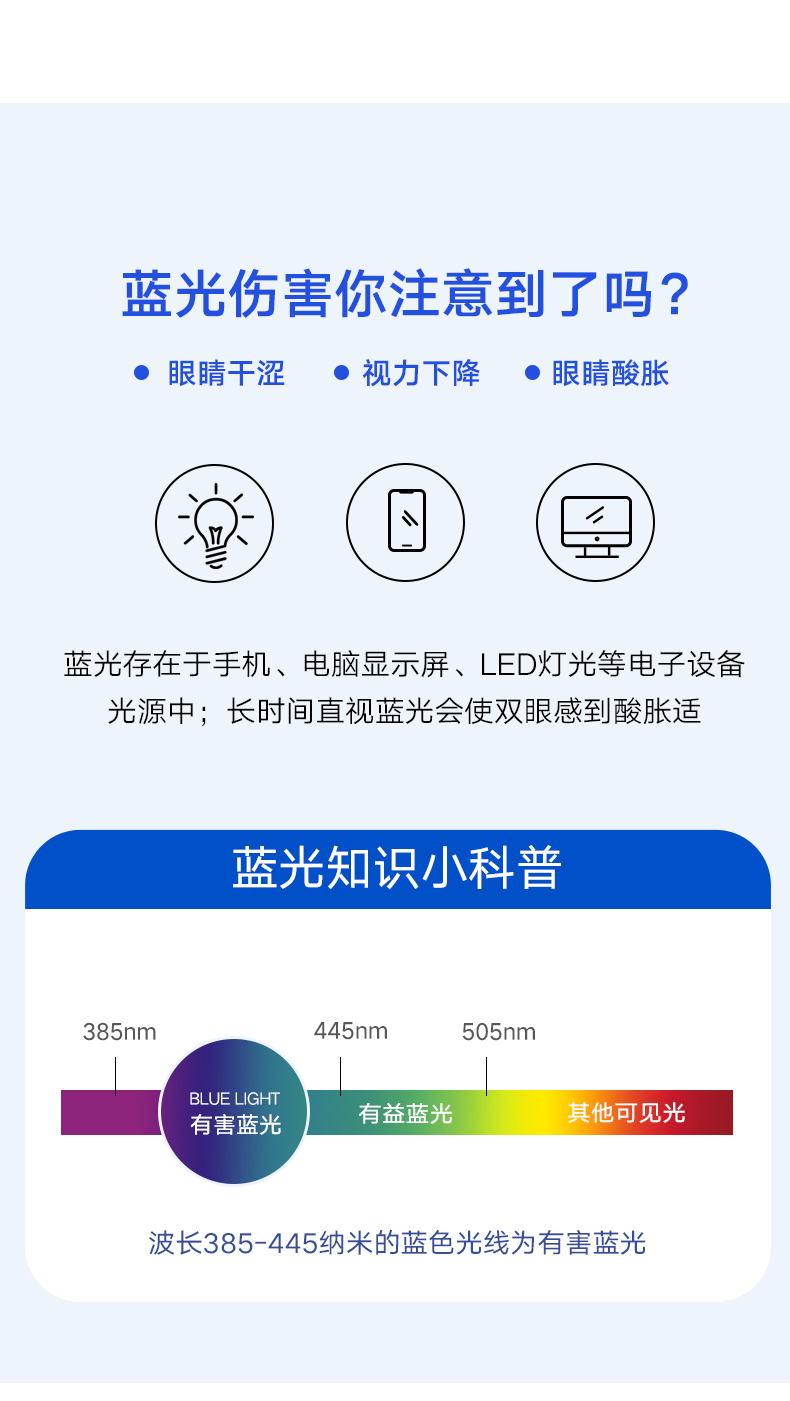 蓝光伤害你注意到了吗？

• 眼睛干涩 • 视力下降 • 眼睛酸胀

蓝光存在于手机、电脑显示屏、LED灯光等电子设备光源中；长时间直视蓝光会使双眼感到酸胀适

蓝光知识小科普

385nm

445nm

505nm

BLUE LIGHT
有害蓝光

有益蓝光

其他可见光

波长385-445纳米的蓝色光线为有害蓝光