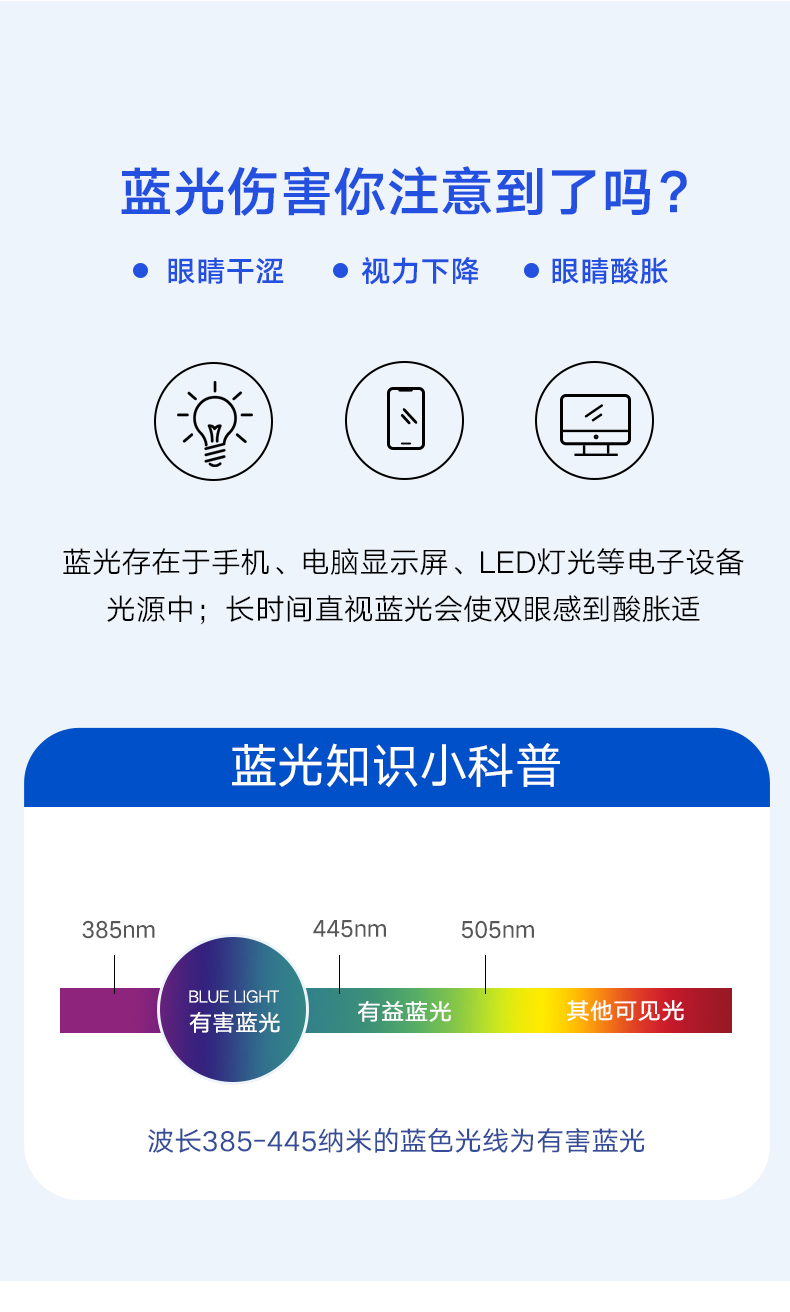 蓝光伤害你注意到了吗？

• 眼睛干涩 • 视力下降 • 眼睛酸胀

蓝光存在于手机、电脑显示屏、LED灯光等电子设备光源中；长时间直视蓝光会使双眼感到酸胀适

蓝光知识小科普

385nm

445nm

505nm

BLUE LIGHT
有害蓝光

有益蓝光

其他可见光

波长385-445纳米的蓝色光线为有害蓝光