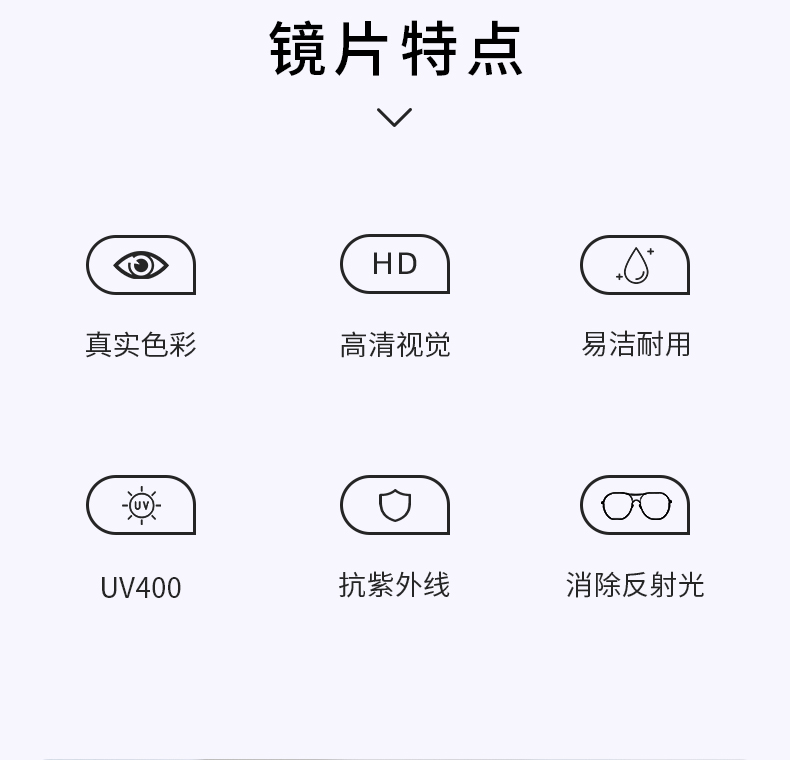 镜片特点

HD

真实色彩

高清视觉

易洁耐用

UV

UV400

抗紫外线

消除反射光